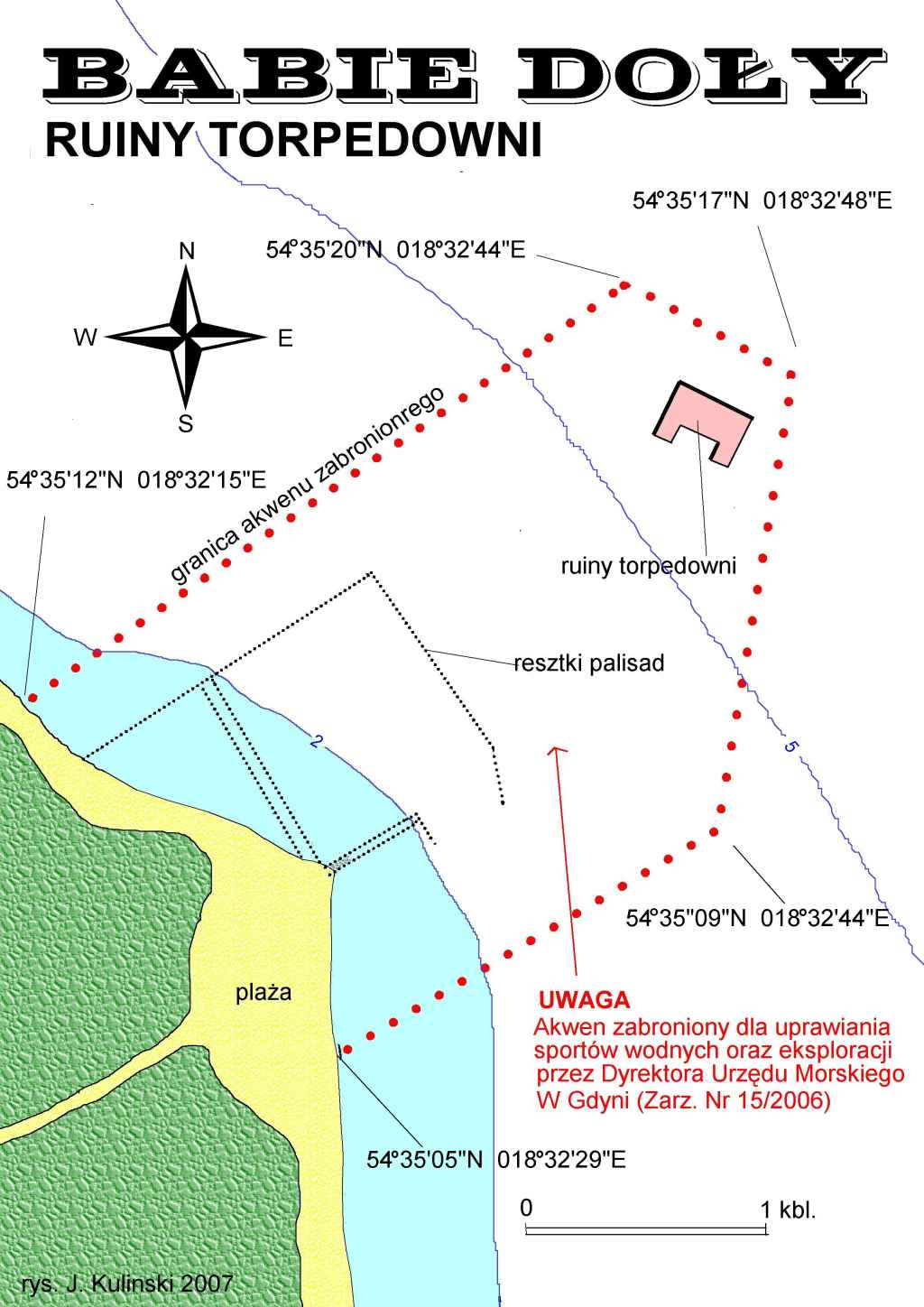 BABIE DOŁY
RUINY TORPEDOWNI

54°35'17"N 018°32'48"E

54°35'20"N 018°32'44"E

N
W
E
S

granica akwenu zabronionrego

54°35'12"N 018°32'15"E

ruiny torpedowni

resztki palisad

2

5

54°35"09"N 018°32'44"E

plaża

UWAGA
Akwen zabroniony dla uprawiania sportów wodnych oraz eksploracji przez Dyrektora Urzędu Morskiego W Gdyni (Zarz. Nr 15/2006)

54°35'05"N 018°32'29"E

0
1 kbl.

rys. J. Kulinski 2007